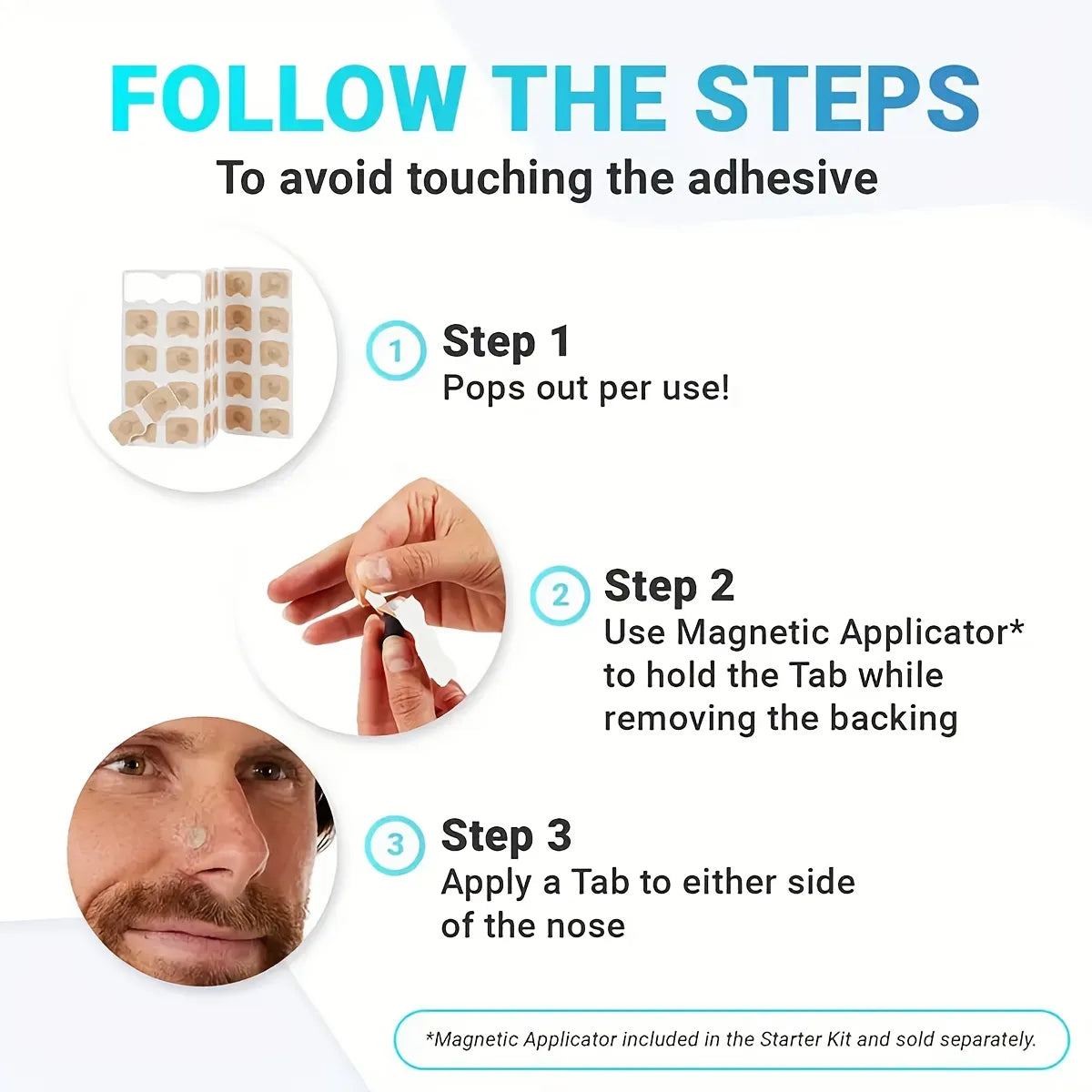 FOLLOW THE STEPS
To avoid touching the adhesive

1 Step 1
Pops out per use!

2 Step 2
Use Magnetic Applicator* to hold the Tab while removing the backing

3 Step 3
Apply a Tab to either side of the nose

*Magnetic Applicator included in the Starter Kit and sold separately.