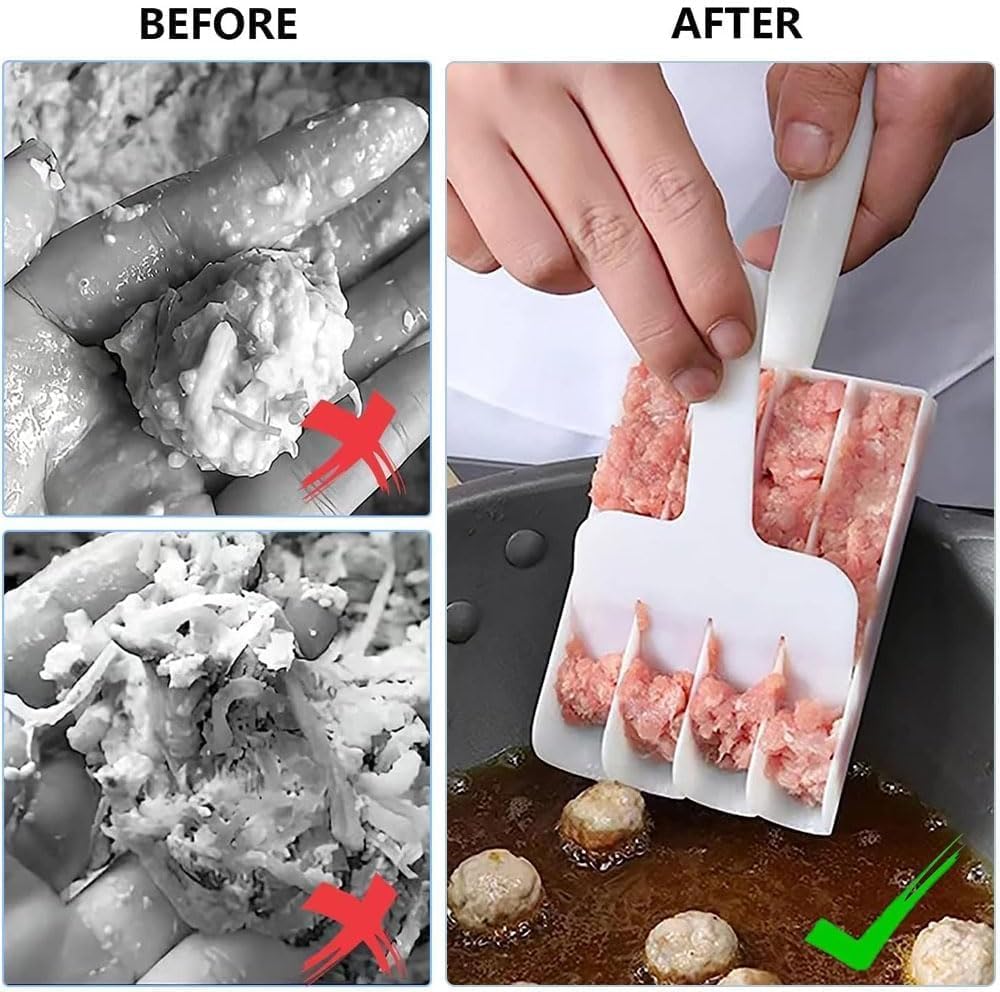 BEFORE

AFTER