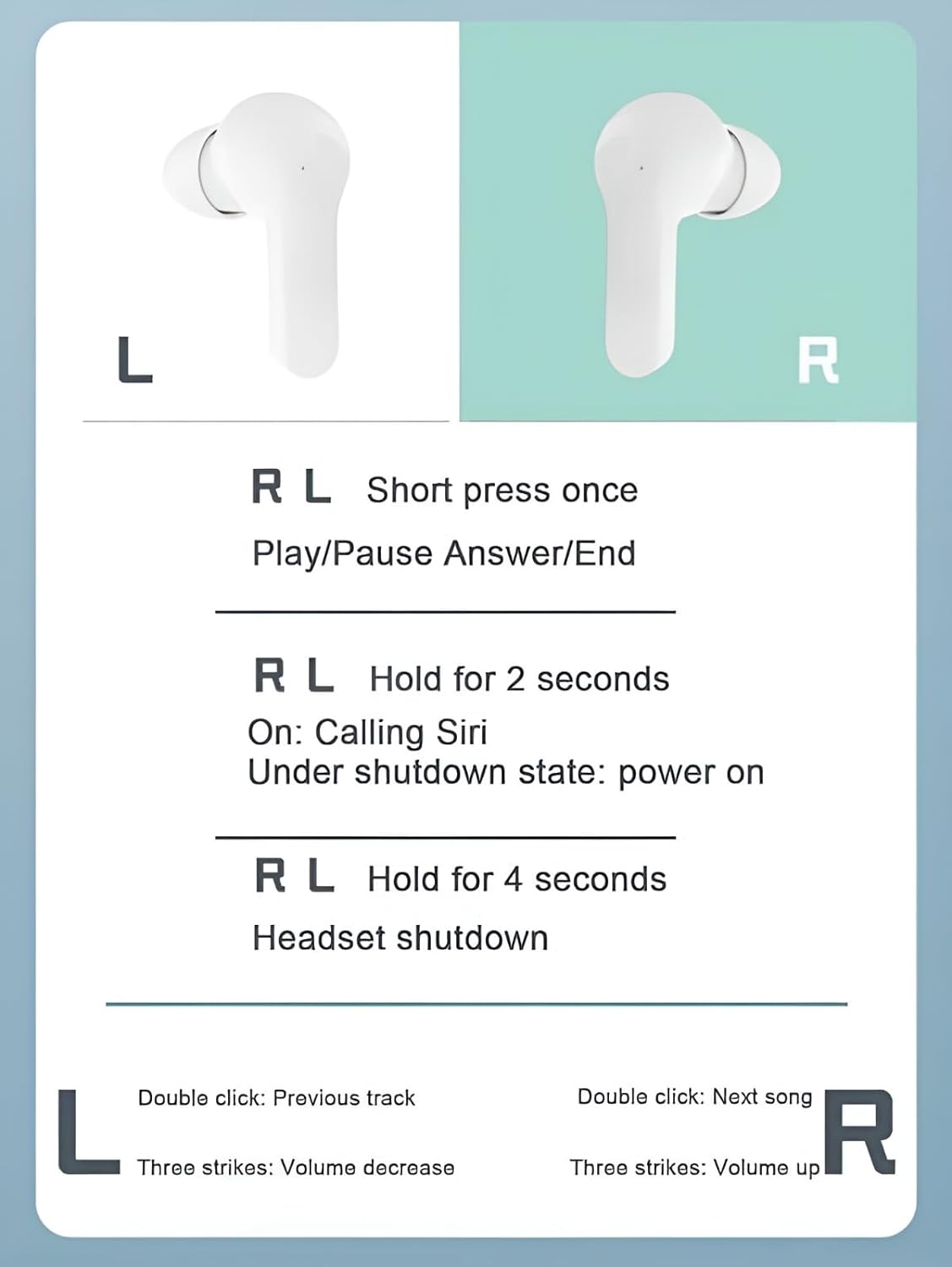 L

R

R L Short press once

Play/Pause Answer/End

R L Hold for 2 seconds

On: Calling Siri
Under shutdown state: power on

R L Hold for 4 seconds

Headset shutdown

L

Double click: Previous track

Three strikes: Volume decrease

Double click: Next song

Three strikes: Volume up

R