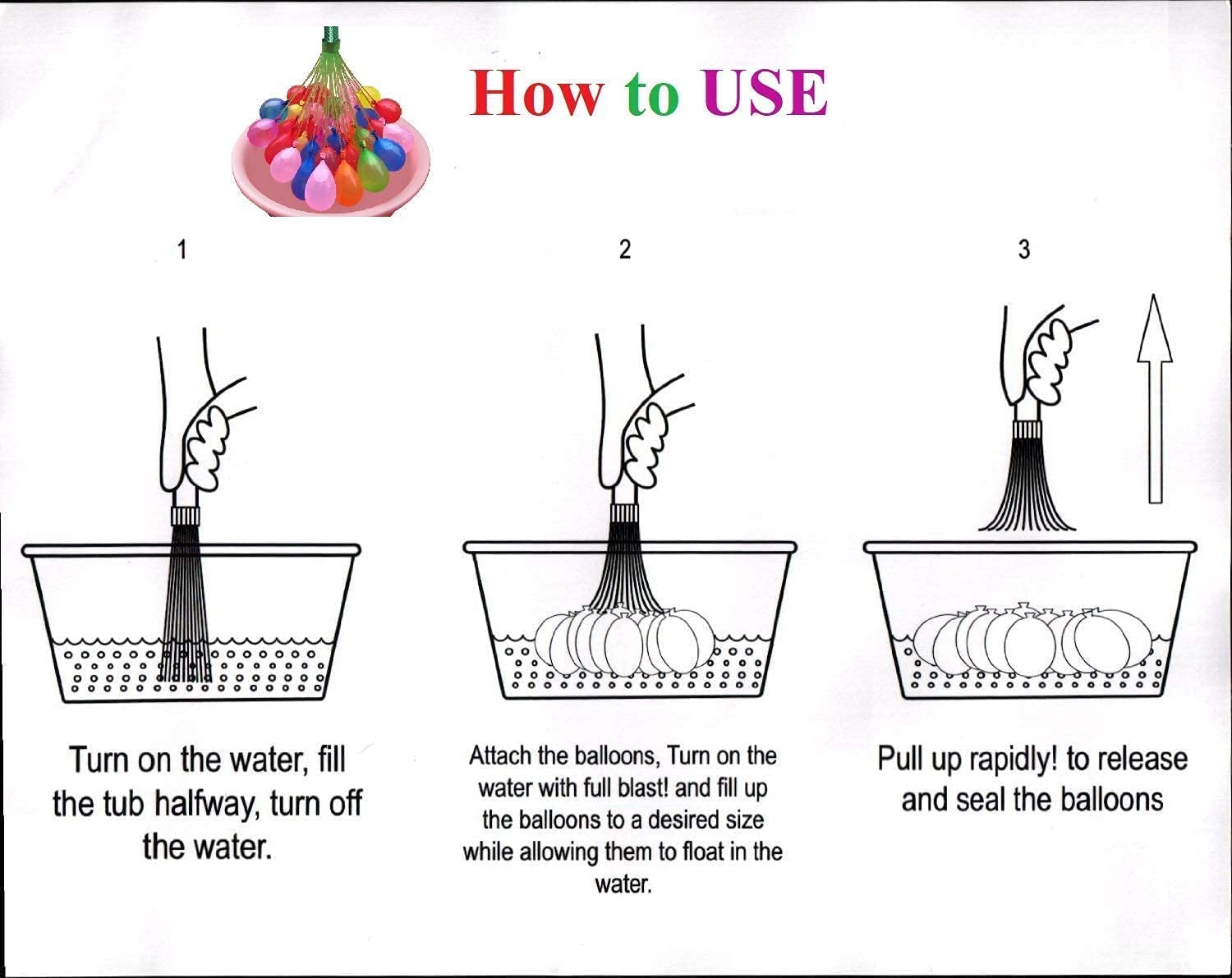 How to USE

1

2

3

Turn on the water, fill the tub halfway, turn off the water.

Attach the balloons, Turn on the water with full blast! and fill up the balloons to a desired size while allowing them to float in the water.

Pull up rapidly! to release and seal the balloons