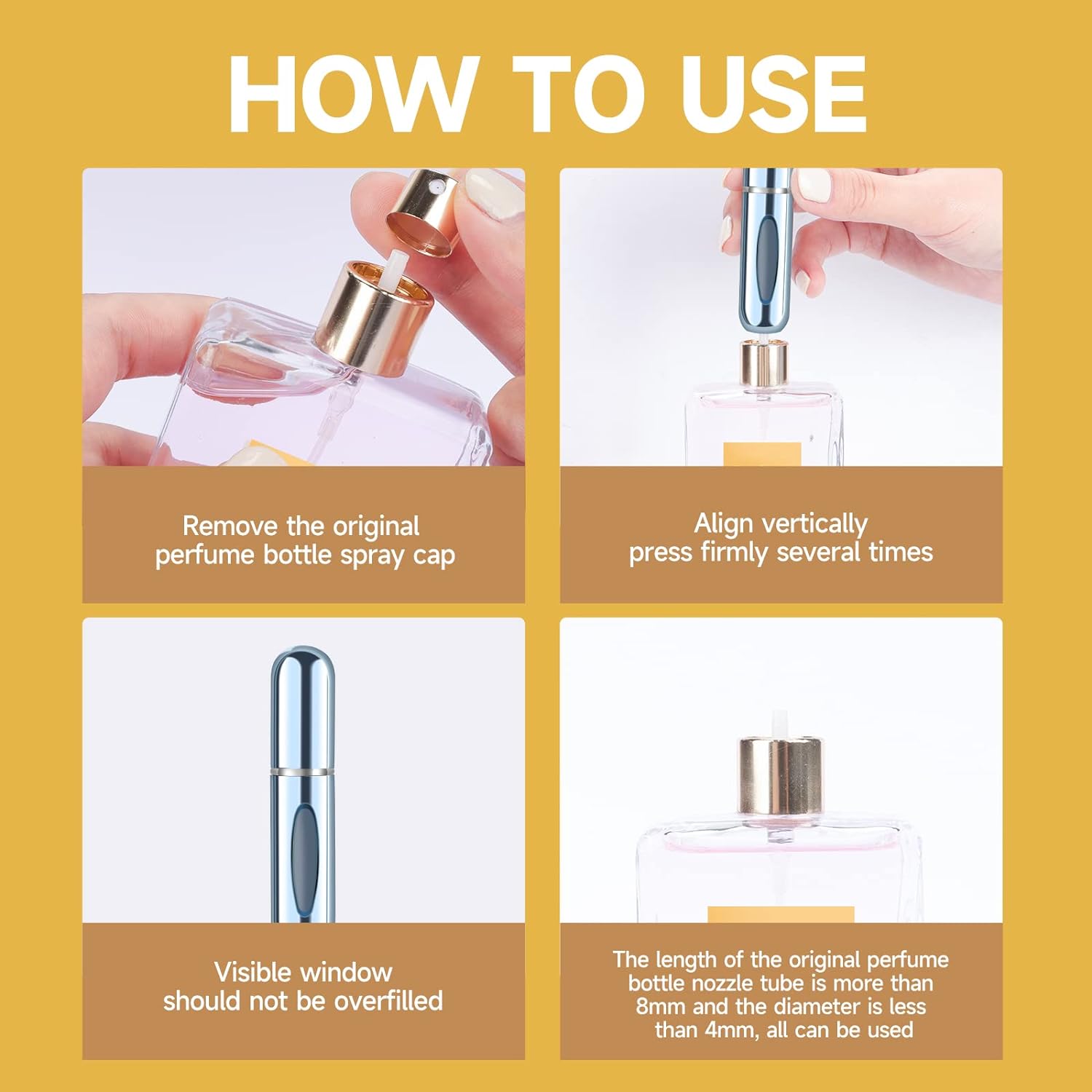 HOW TO USE

Remove the original perfume bottle spray cap

Align vertically press firmly several times

Visible window should not be overfilled

The length of the original perfume bottle nozzle tube is more than 8mm and the diameter is less than 4mm, all can be used