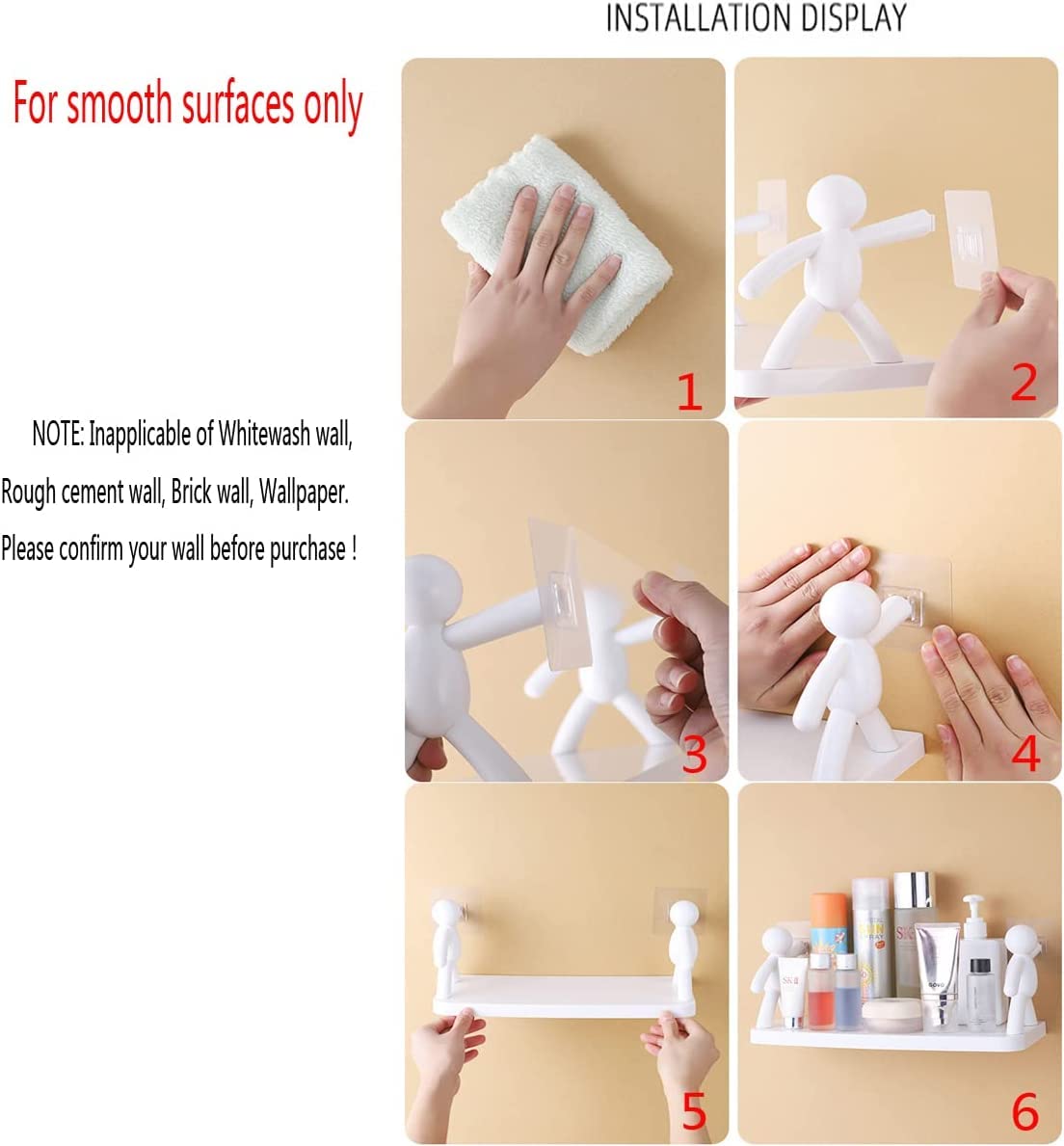 INSTALLATION DISPLAY

For smooth surfaces only

NOTE: Inapplicable of Whitewash wall, Rough cement wall, Brick wall, Wallpaper. Please confirm your wall before purchase !

1

2

3

4

5

6