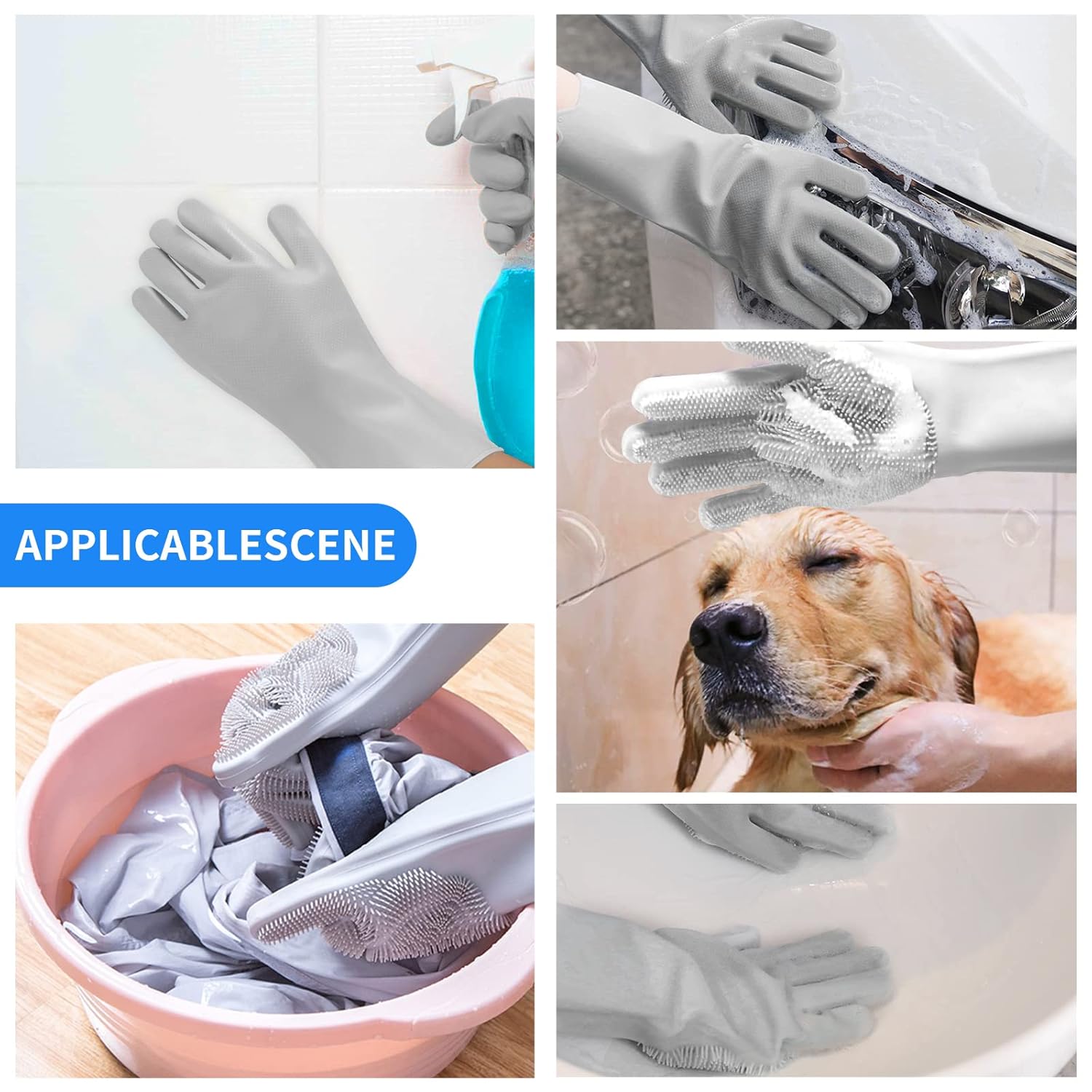 APPLICABLESCENE