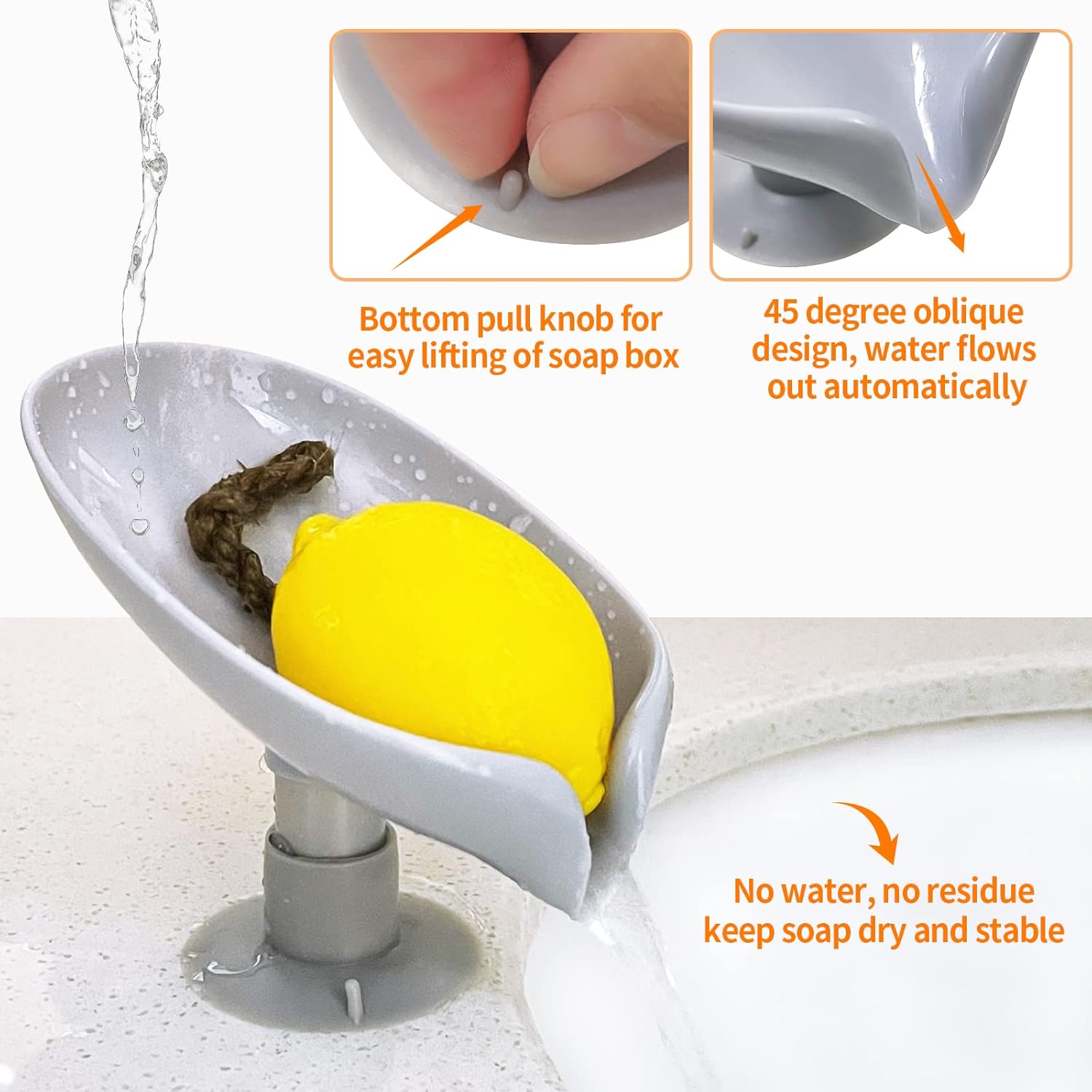 Bottom pull knob for easy lifting of soap box

45 degree oblique design, water flows out automatically

No water, no residue keep soap dry and stable