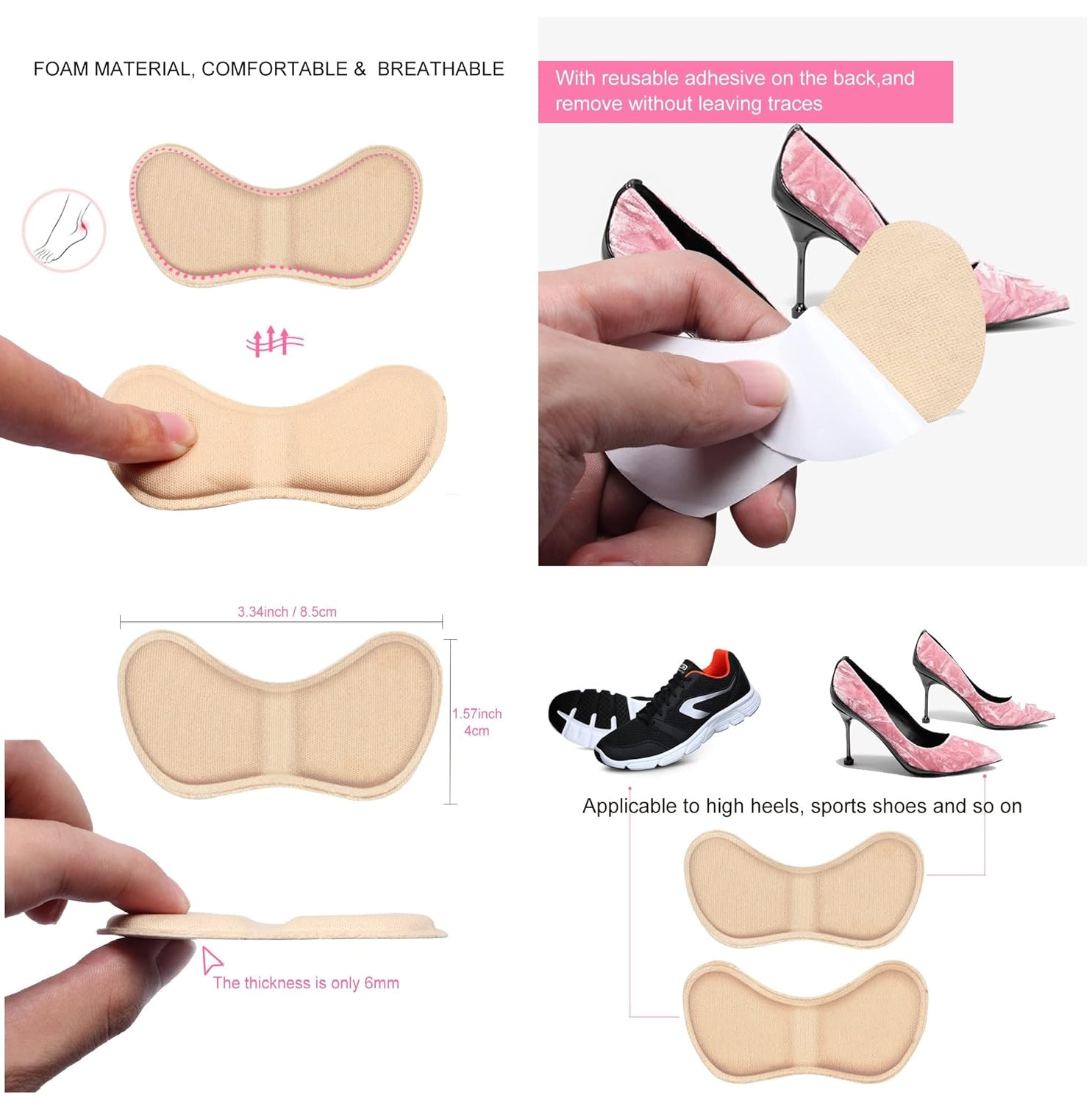 FOAM MATERIAL, COMFORTABLE & BREATHABLE

With reusable adhesive on the back,and remove without leaving traces

3.34inch / 8.5cm

1.57inch
4cm

The thickness is only 6mm

Applicable to high heels, sports shoes and so on