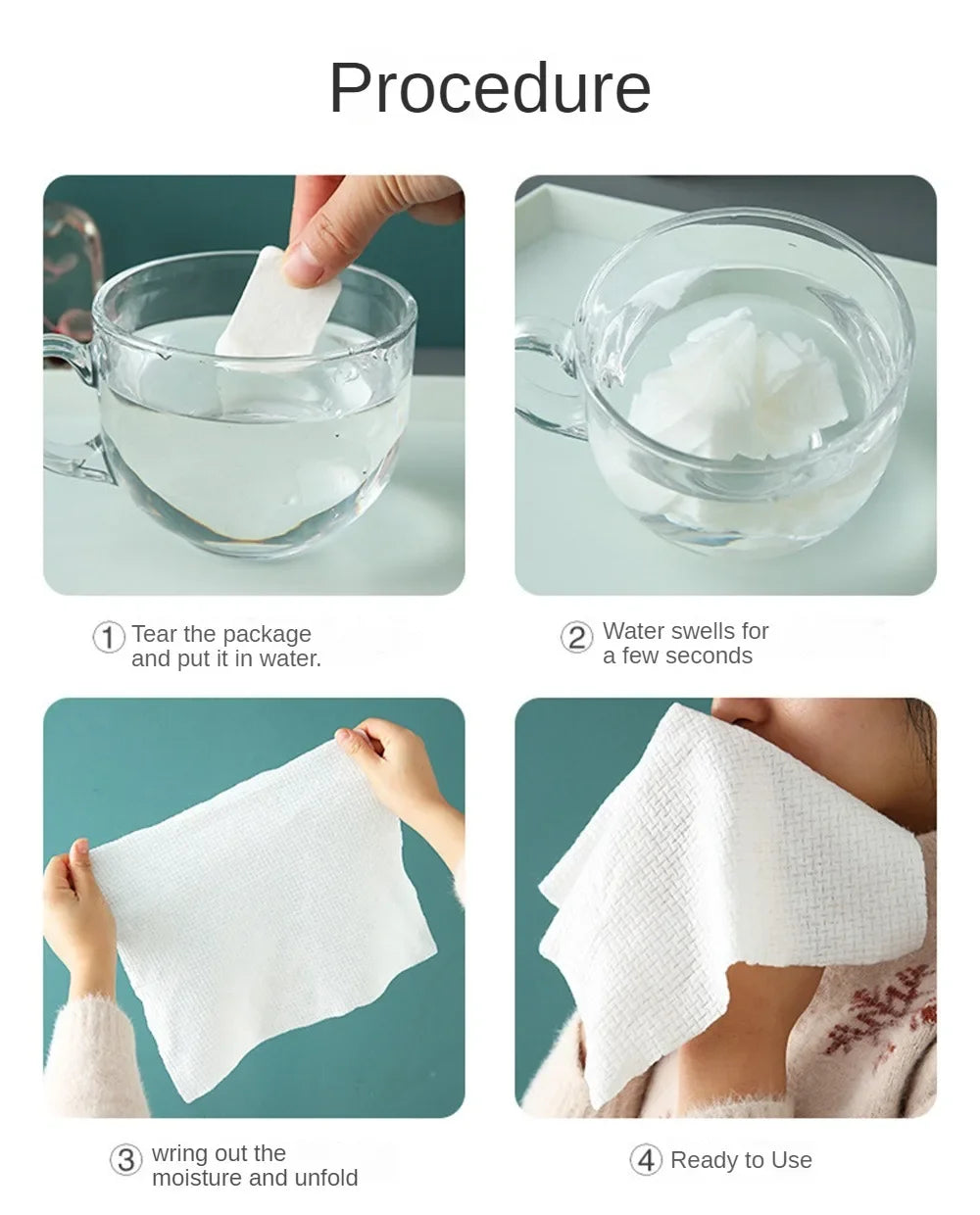 Procedure

1 Tear the package and put it in water.

2 Water swells for a few seconds

3 wring out the moisture and unfold

4 Ready to Use